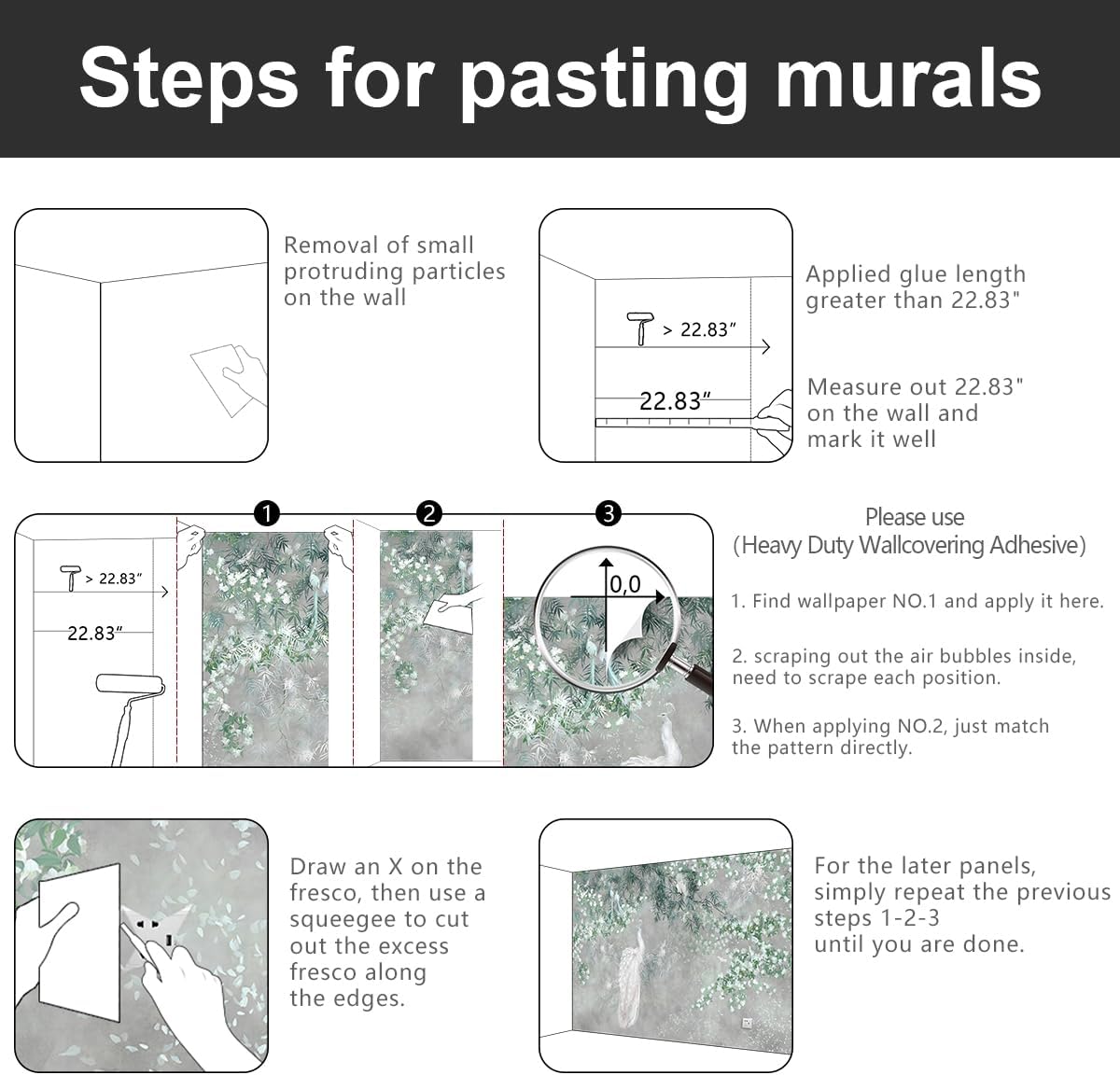 Steps for pasting murals

Removal of small protruding particles on the wall

> 22.83″

22.83″

Applied glue length greater than 22.83"

Measure out 22.83" on the wall and mark it well

> 22.83″

22.83″

1

2

3

0,0

Please use
(Heavy Duty Wallcovering Adhesive)

1. Find wallpaper NO.1 and apply it here.

2. scraping out the air bubbles inside, need to scrape each position.

3. When applying NO.2, just match the pattern directly.

Draw an X on the fresco, then use a squeegee to cut out the excess fresco along the edges.

For the later panels, simply repeat the previous steps 1-2-3 until you are done.