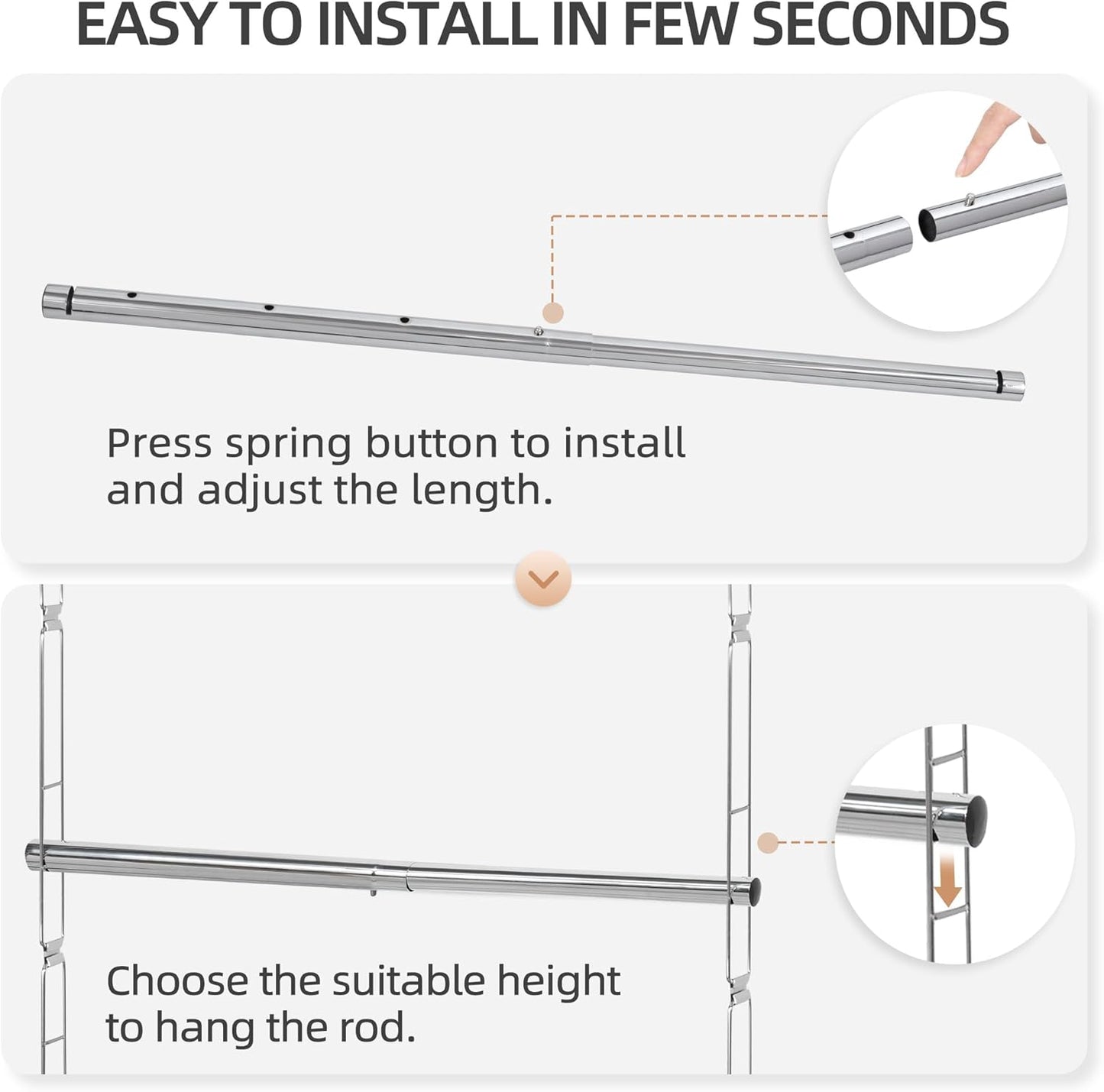 EASY TO INSTALL IN FEW SECONDS

Press spring button to install and adjust the length.

Choose the suitable height to hang the rod.