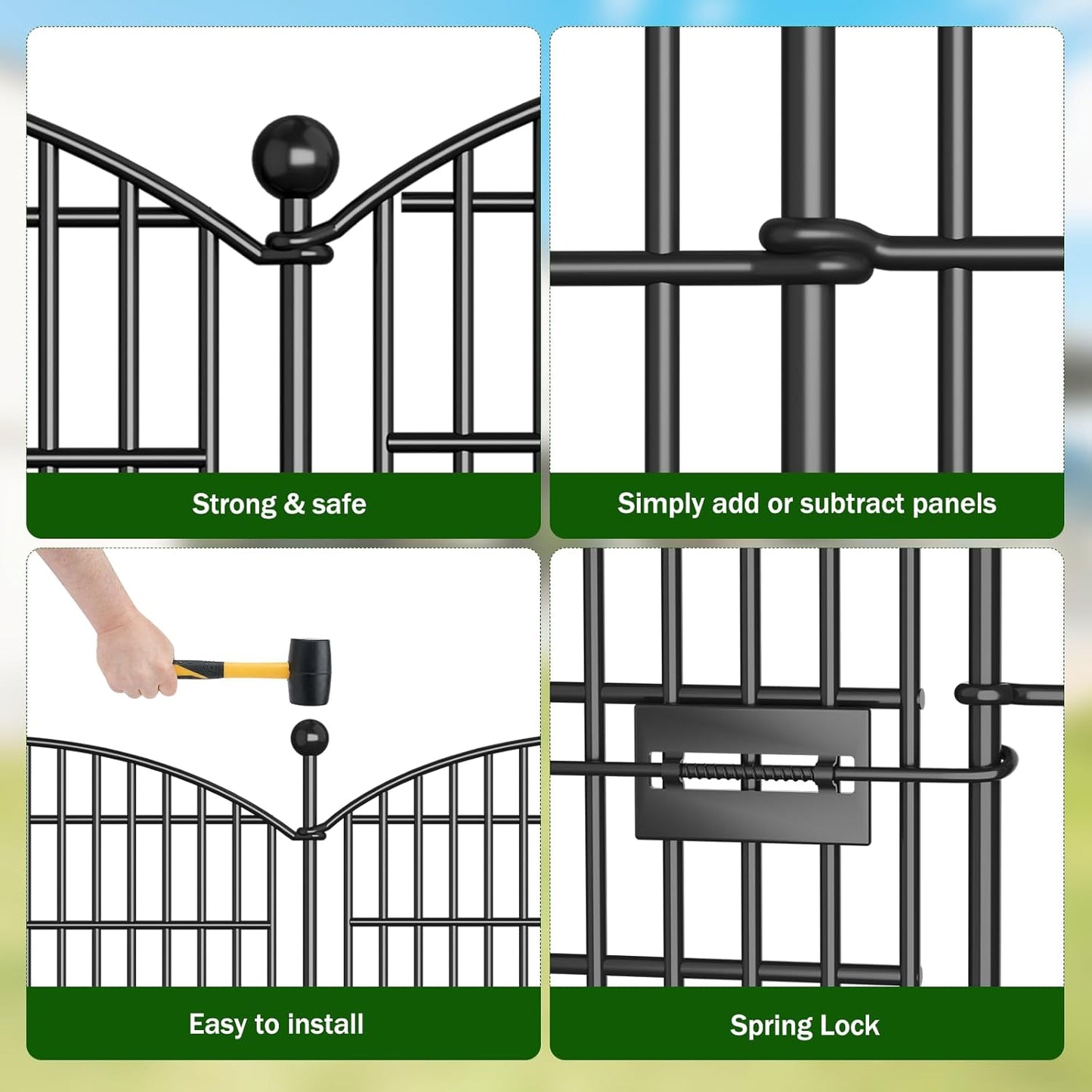 Strong & safe

Simply add or subtract panels

Easy to install

Spring Lock