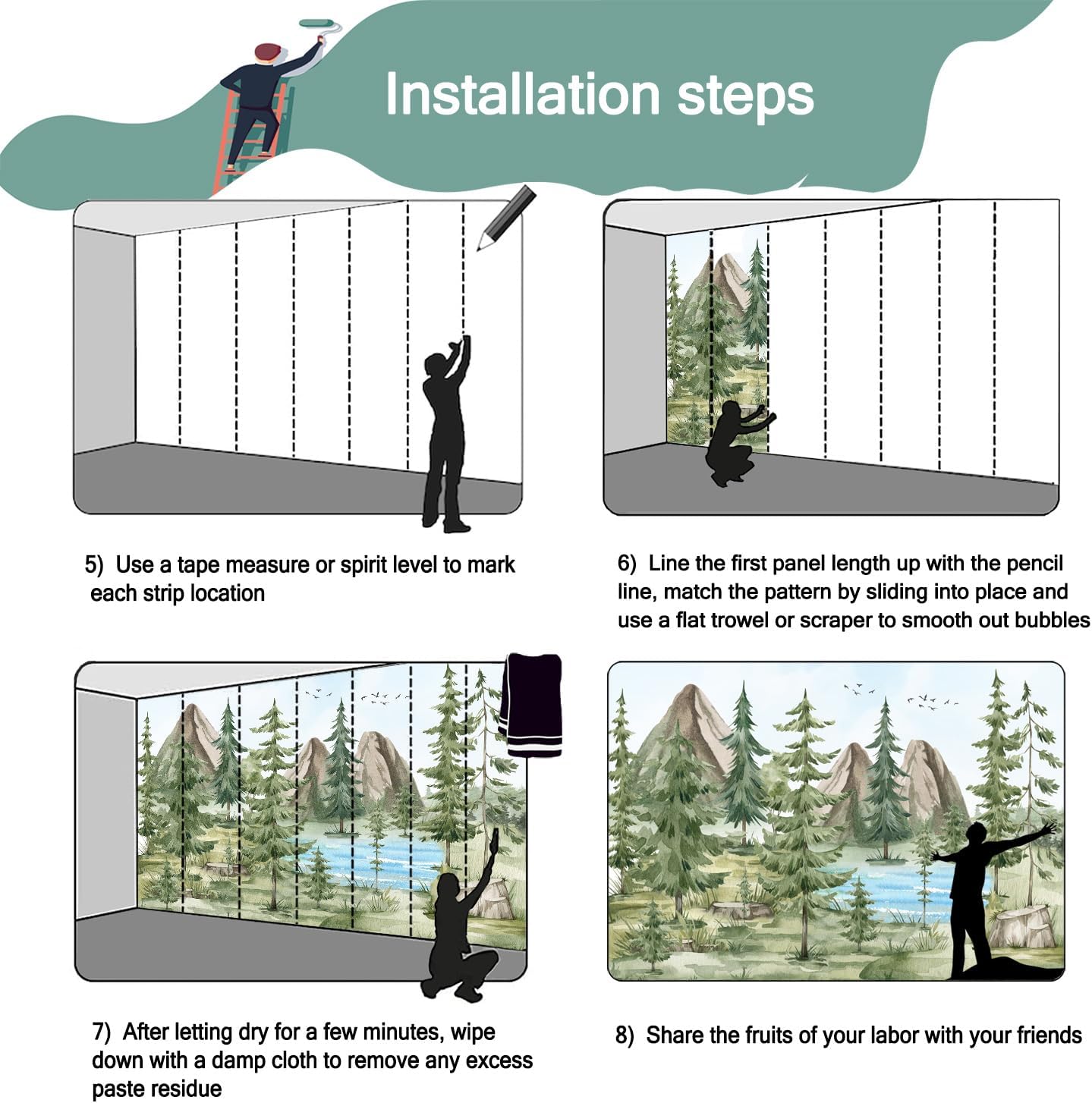 Installation steps

5) Use a tape measure or spirit level to mark each strip location

6) Line the first panel length up with the pencil line, match the pattern by sliding into place and use a flat trowel or scraper to smooth out bubbles

7) After letting dry for a few minutes, wipe down with a damp cloth to remove any excess paste residue

8) Share the fruits of your labor with your friends